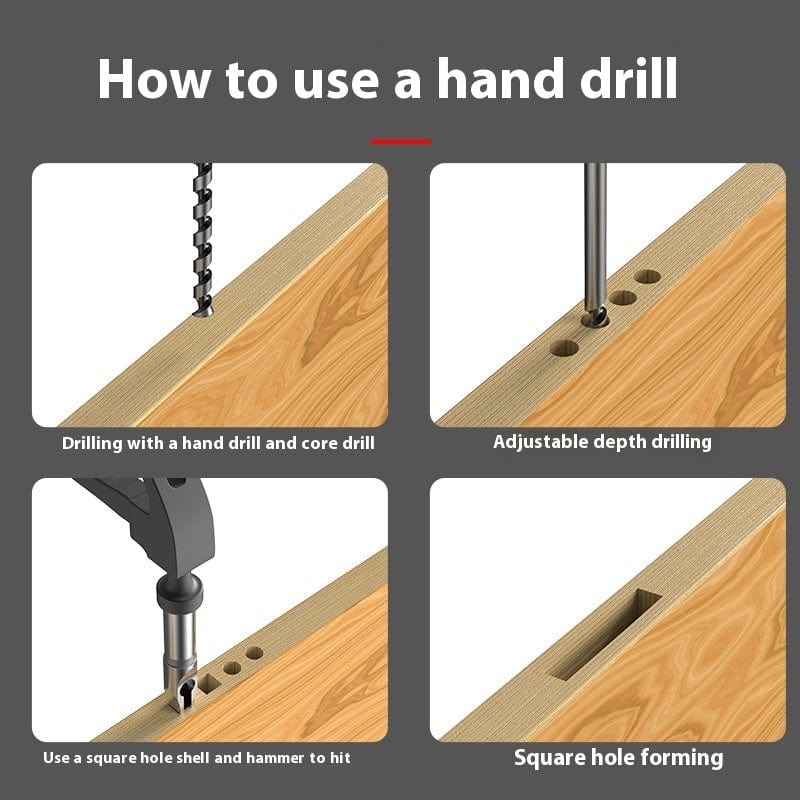 How to use a hand drill

Drilling with a hand drill and core drill

Adjustable depth drilling

Use a square hole shell and hammer to hit

Square hole forming